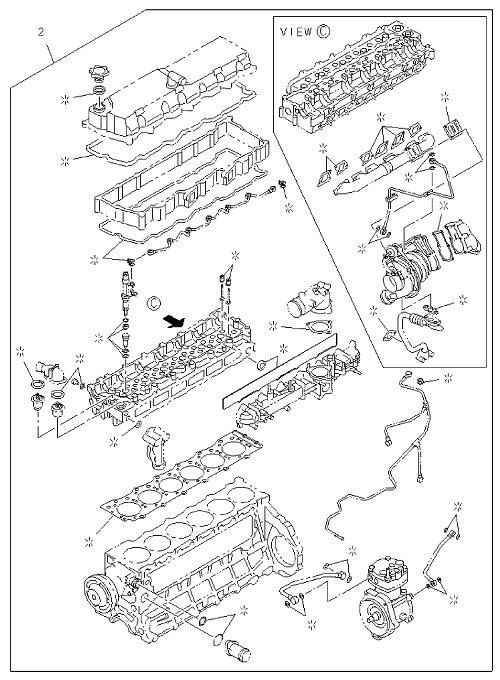 2

VIEW Ⓒ

Ⓒ